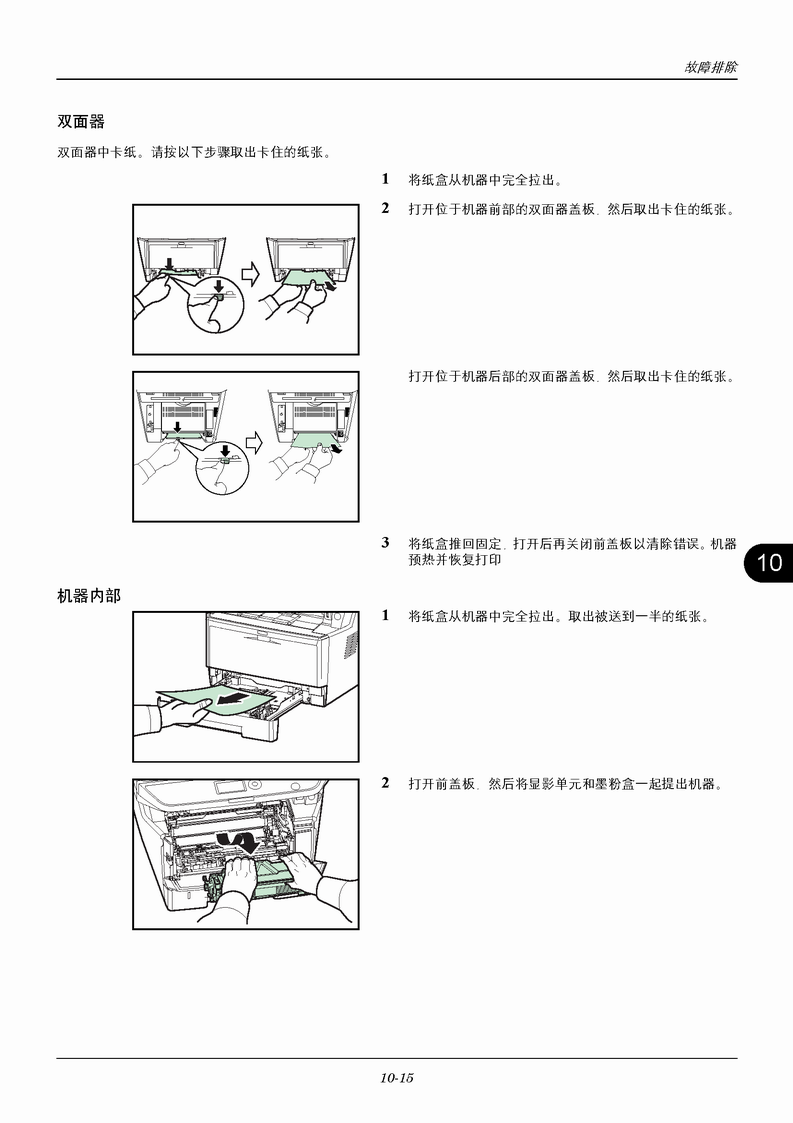 故障排除

双面器

双面器中卡纸。请按以下步骤取出卡住的纸张。

1 将纸盒从机器中完全拉出。

2 打开位于机器前部的双面器盖板，然后取出卡住的纸张。

打开位于机器后部的双面器盖板，然后取出卡住的纸张。

3 将纸盒推回固定，打开后再关闭前盖板以清除错误。机器预热并恢复打印

10

机器内部

1 将纸盒从机器中完全拉出。取出被送到一半的纸张。

2 打开前盖板，然后将显影单元和墨粉盒一起提出机器。

10-15